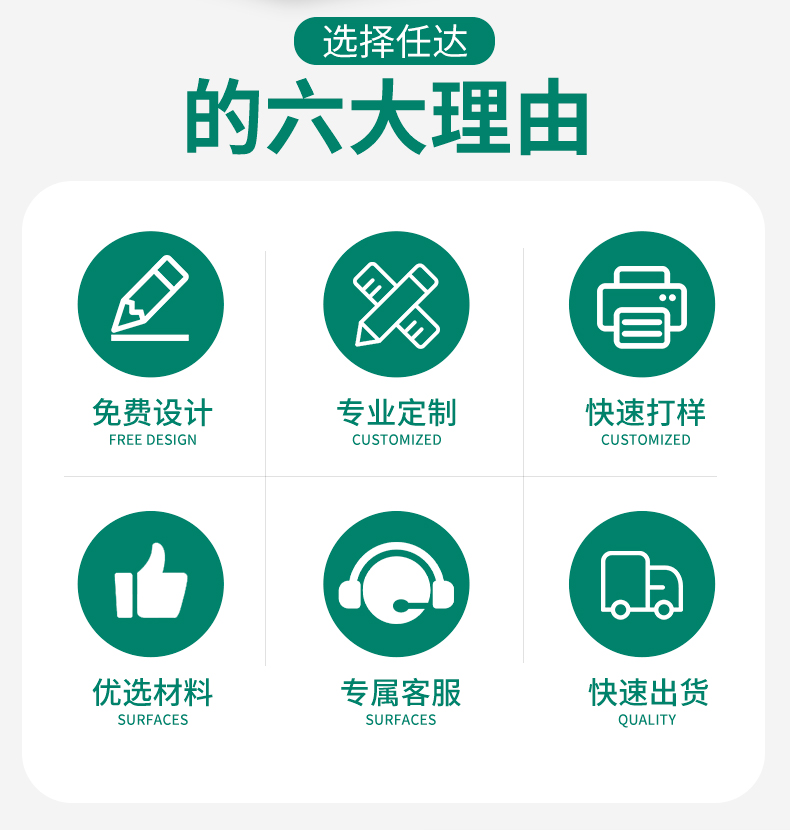 选择任达

的六大理由

免费设计
FREE DESIGN

专业定制
CUSTOMIZED

快速打样
CUSTOMIZED

优选材料
SURFACES

专属客服
SURFACES

快速出货
QUALITY